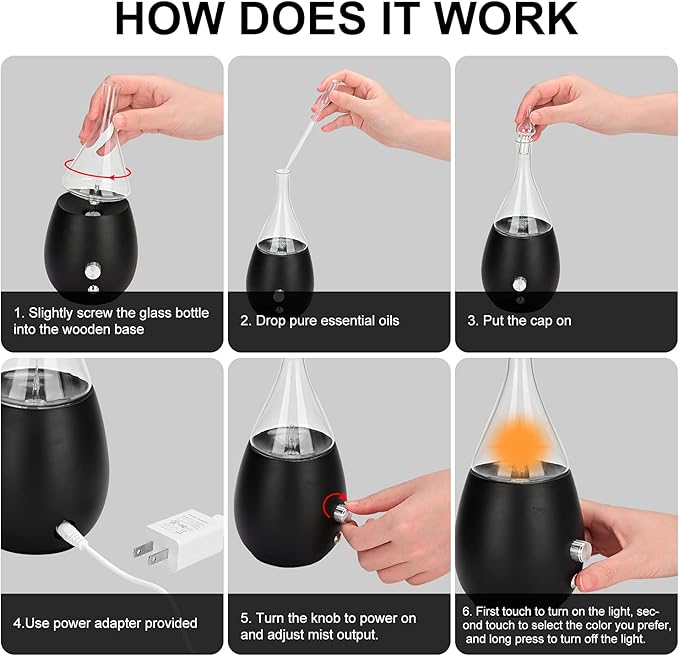 HOW DOES IT WORK

1. Slightly screw the glass bottle into the wooden base

2. Drop pure essential oils

3. Put the cap on

4.Use power adapter provided

5. Turn the knob to power on and adjust mist output.

6. First touch to turn on the light, second touch to select the color you prefer, and long press to turn off the light.