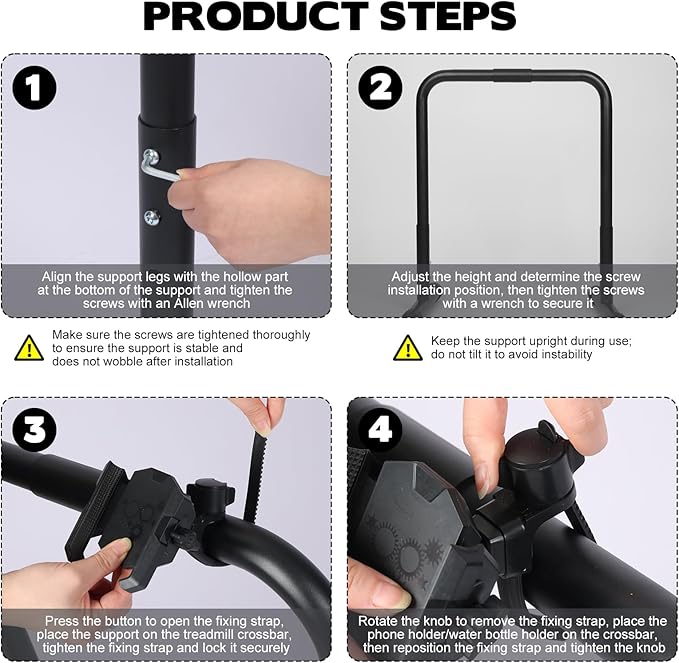 PRODUCT STEPS

1

Align the support legs with the hollow part at the bottom of the support and tighten the screws with an Allen wrench

Make sure the screws are tightened thoroughly to ensure the support is stable and does not wobble after installation

2

Adjust the height and determine the screw installation position, then tighten the screws with a wrench to secure it

Keep the support upright during use; do not tilt it to avoid instability

3

Press the button to open the fixing strap, place the support on the treadmill crossbar, tighten the fixing strap and lock it securely

4

Rotate the knob to remove the fixing strap, place the phone holder/water bottle holder on the crossbar, then reposition the fixing strap and tighten the knob