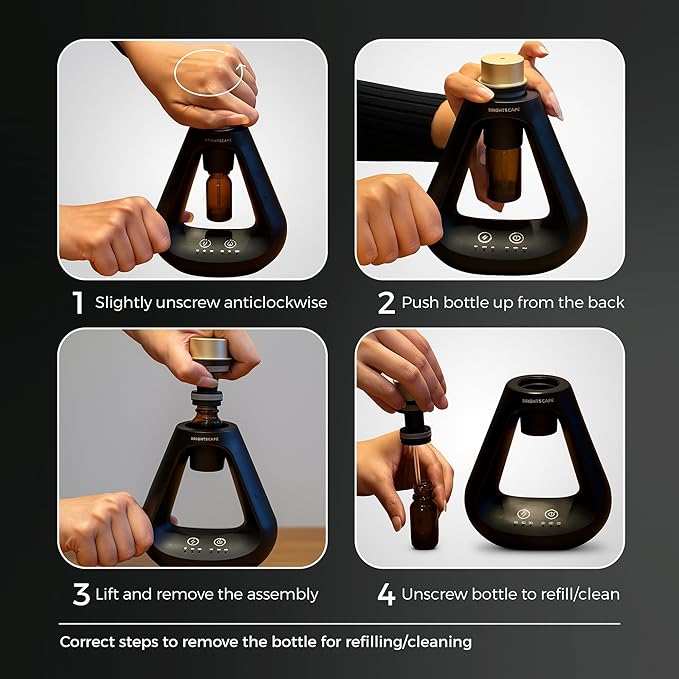 BRIGHTSCAPE

1 Slightly unscrew anticlockwise

BRIGHTSCAPE

2 Push bottle up from the back

BRIGHTSCAPE

3 Lift and remove the assembly

BRIGHTSCAPE

4 Unscrew bottle to refill/clean

Correct steps to remove the bottle for refilling/cleaning