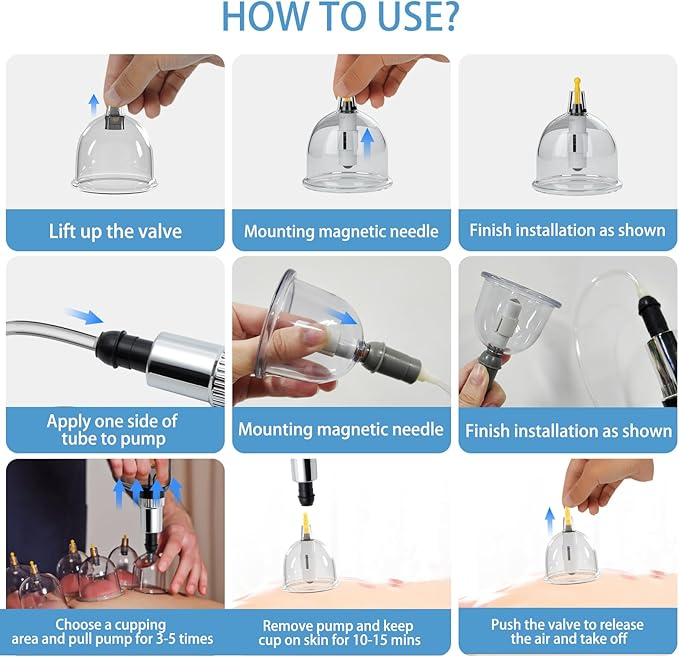 HOW TO USE?

Lift up the valve

Mounting magnetic needle

Finish installation as shown

Apply one side of tube to pump

Mounting magnetic needle

Finish installation as shown

Choose a cupping area and pull pump for 3-5 times

Remove pump and keep cup on skin for 10-15 mins

Push the valve to release the air and take off