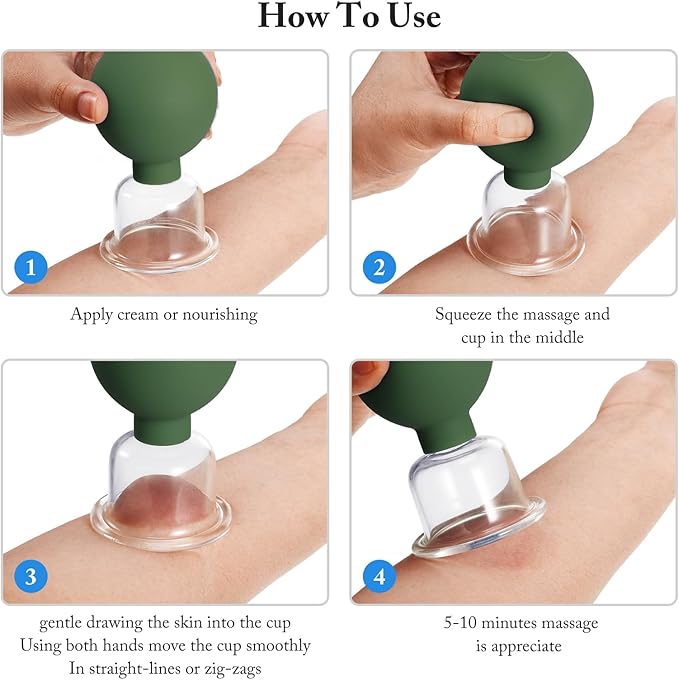 How To Use

1

Apply cream or nourishing

2

Squeeze the massage and cup in the middle

3

gentle drawing the skin into the cup
Using both hands move the cup smoothly
In straight-lines or zig-zags

4

5-10 minutes massage
is appreciate