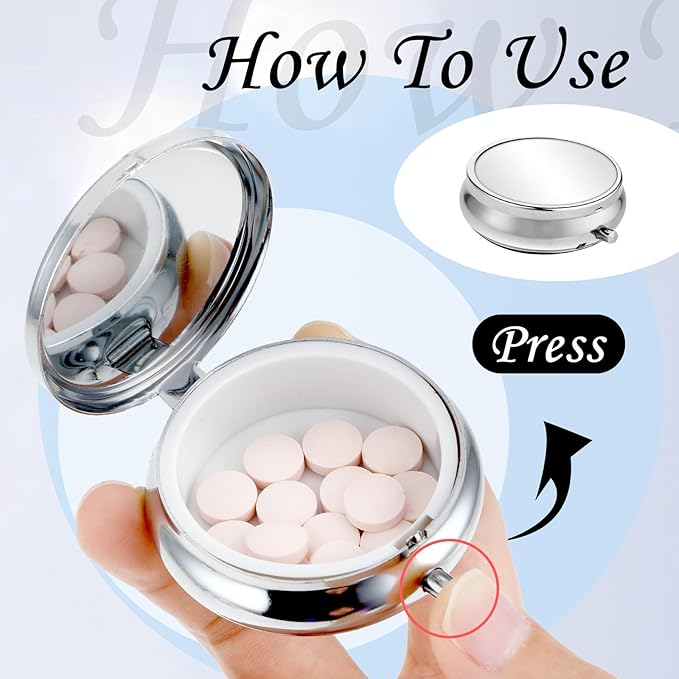 How To Use

Press