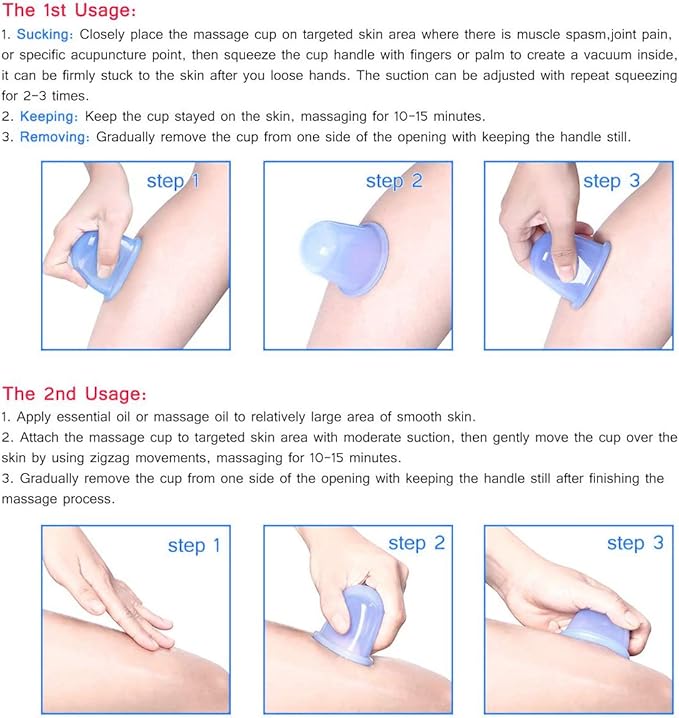 The 1st Usage:
1. Sucking: Closely place the massage cup on targeted skin area where there is muscle spasm,joint pain, or specific acupuncture point, then squeeze the cup handle with fingers or palm to create a vacuum inside, it can be firmly stuck to the skin after you loose hands. The suction can be adjusted with repeat squeezing for 2-3 times.
2. Keeping: Keep the cup stayed on the skin, massaging for 10-15 minutes.
3. Removing: Gradually remove the cup from one side of the opening with keeping the handle still.

step 1

step 2

step 3

The 2nd Usage:
1. Apply essential oil or massage oil to relatively large area of smooth skin.
2. Attach the massage cup to targeted skin area with moderate suction, then gently move the cup over the skin by using zigzag movements, massaging for 10-15 minutes.
3. Gradually remove the cup from one side of the opening with keeping the handle still after finishing the massage process.

step 1

step 2

step 3