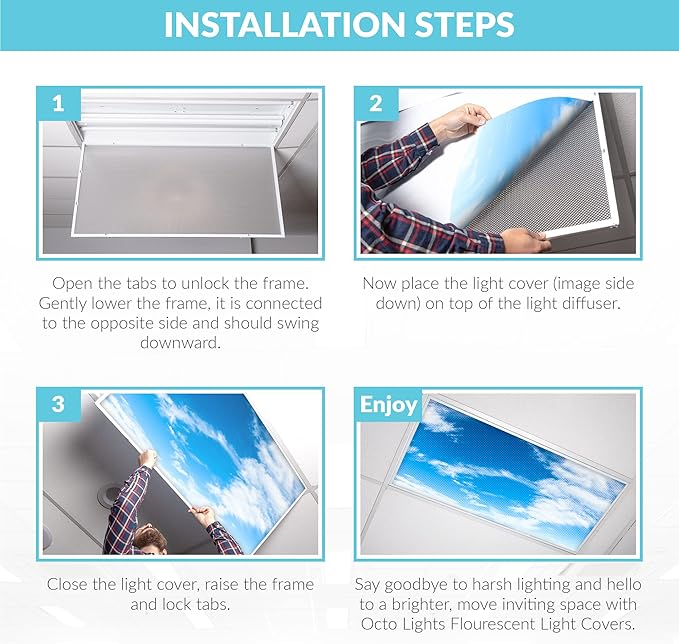 INSTALLATION STEPS

1

Open the tabs to unlock the frame. Gently lower the frame, it is connected to the opposite side and should swing downward.

2

Now place the light cover (image side down) on top of the light diffuser.

3

Close the light cover, raise the frame and lock tabs.

Enjoy

Say goodbye to harsh lighting and hello to a brighter, move inviting space with Octo Lights Flourescent Light Covers.