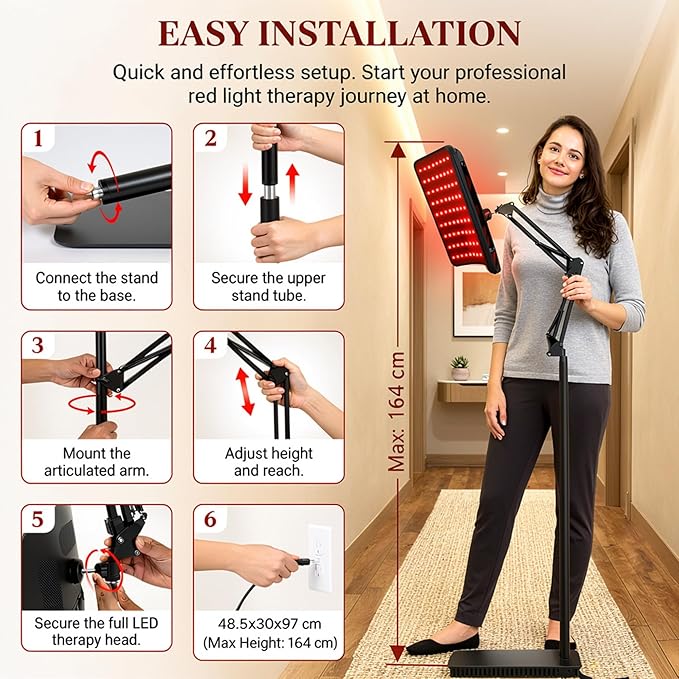 EASY INSTALLATION

Quick and effortless setup. Start your professional red light therapy journey at home.

1
Connect the stand to the base.

2
Secure the upper stand tube.

3
Mount the articulated arm.

4
Adjust height and reach.

5
Secure the full LED therapy head.

6
48.5x30x97 cm (Max Height: 164 cm)

Max: 164 cm