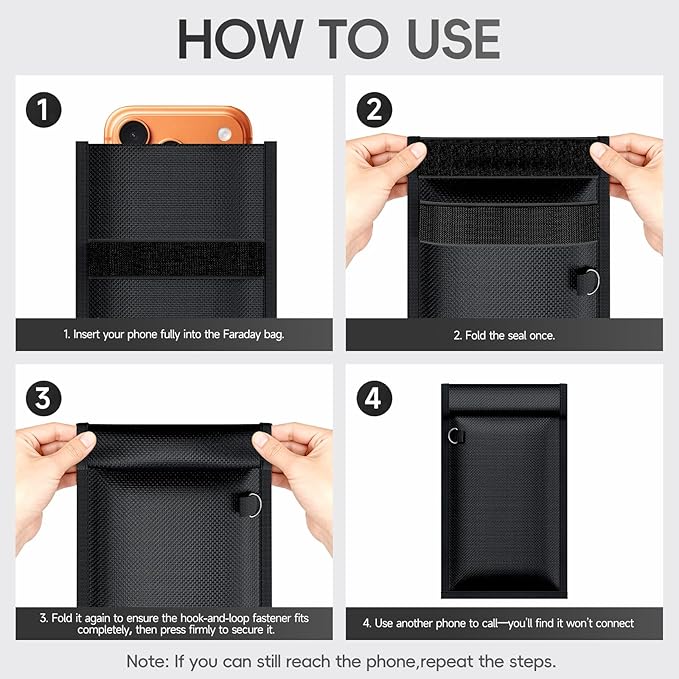 HOW TO USE

1

1. Insert your phone fully into the Faraday bag.

2

2. Fold the seal once.

3

3. Fold it again to ensure the hook-and-loop fastener fits completely, then press firmly to secure it.

4

4. Use another phone to call—you'll find it won't connect

Note: If you can still reach the phone,repeat the steps.