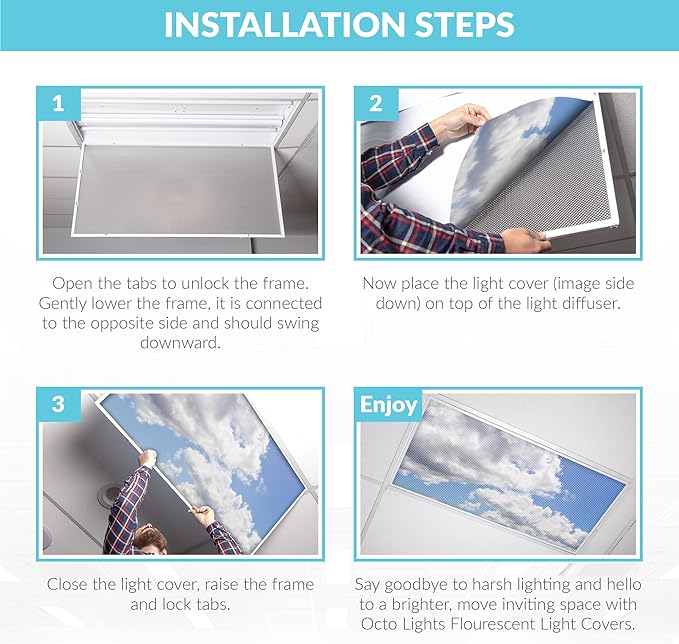 INSTALLATION STEPS

1

Open the tabs to unlock the frame. Gently lower the frame, it is connected to the opposite side and should swing downward.

2

Now place the light cover (image side down) on top of the light diffuser.

3

Close the light cover, raise the frame and lock tabs.

Enjoy

Say goodbye to harsh lighting and hello to a brighter, move inviting space with Octo Lights Flourescent Light Covers.