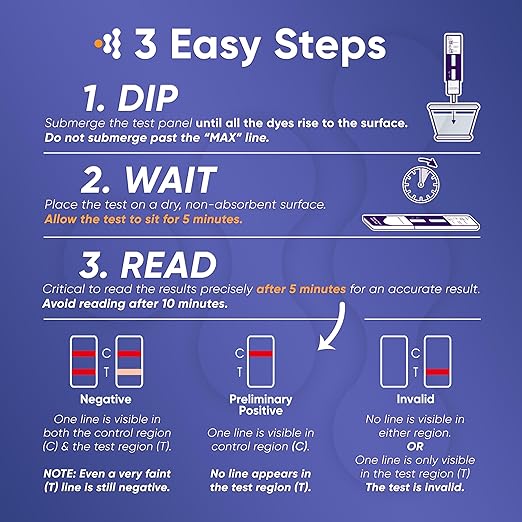 3 Easy Steps

1. DIP

Submerge the test panel until all the dyes rise to the surface. Do not submerge past the "MAX" line.

2. WAIT

Place the test on a dry, non-absorbent surface. Allow the test to sit for 5 minutes.

3. READ

Critical to read the results precisely after 5 minutes for an accurate result. Avoid reading after 10 minutes.

C
T

Negative

One line is visible in both the control region (C) & the test region (T).

NOTE: Even a very faint (T) line is still negative.

C
T

Preliminary Positive

One line is visible in control region (C).

No line appears in the test region (T).

C
T

Invalid

No line is visible in either region.
OR
One line is only visible in the test region (T)
The test is invalid.