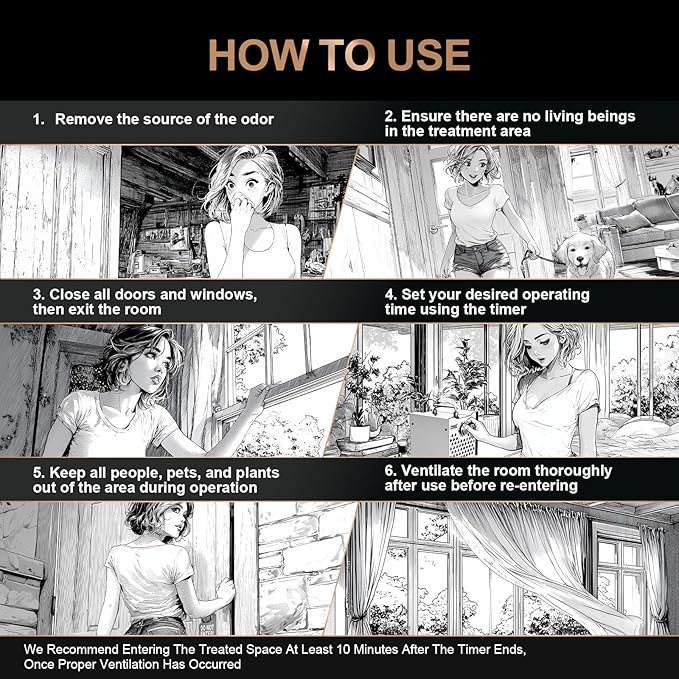 HOW TO USE

1. Remove the source of the odor

2. Ensure there are no living beings in the treatment area

3. Close all doors and windows, then exit the room

4. Set your desired operating time using the timer

5. Keep all people, pets, and plants out of the area during operation

6. Ventilate the room thoroughly after use before re-entering

We Recommend Entering The Treated Space At Least 10 Minutes After The Timer Ends, Once Proper Ventilation Has Occurred