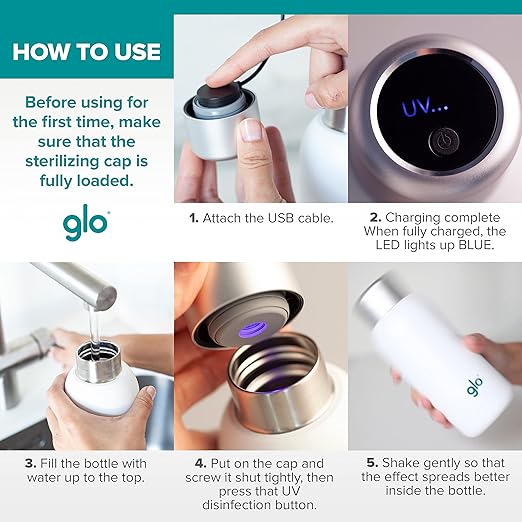 HOW TO USE

Before using for the first time, make sure that the sterilizing cap is fully loaded.

glo

UV...

1. Attach the USB cable.

2. Charging complete When fully charged, the LED lights up BLUE.

glo

3. Fill the bottle with water up to the top.

4. Put on the cap and screw it shut tightly, then press that UV disinfection button.

5. Shake gently so that the effect spreads better inside the bottle.