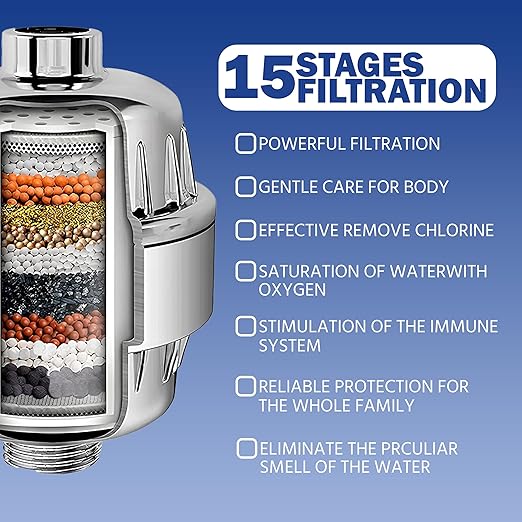 15 STAGES FILTRATION

POWERFUL FILTRATION

GENTLE CARE FOR BODY

EFFECTIVE REMOVE CHLORINE

SATURATION OF WATERWITH OXYGEN

STIMULATION OF THE IMMUNE SYSTEM

RELIABLE PROTECTION FOR THE WHOLE FAMILY

ELIMINATE THE PRCULIAR SMELL OF THE WATER