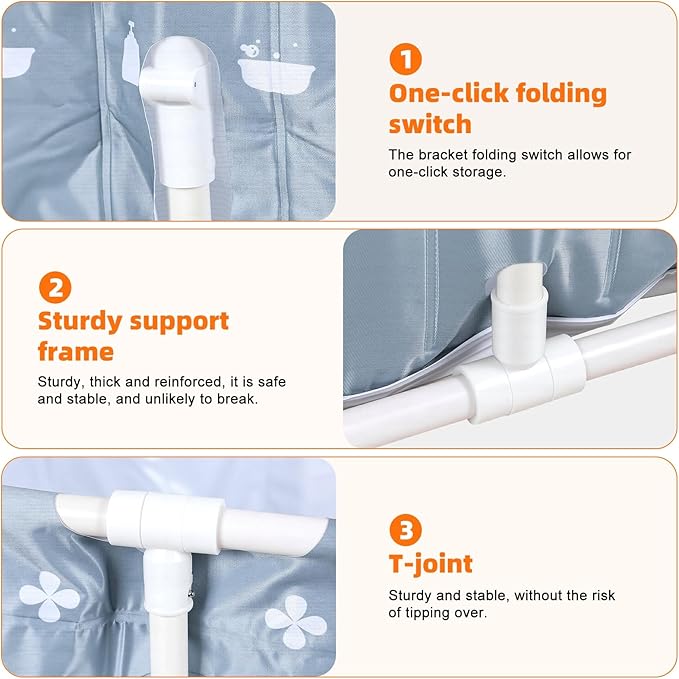 1

One-click folding switch

The bracket folding switch allows for one-click storage.

2

Sturdy support frame

Sturdy, thick and reinforced, it is safe and stable, and unlikely to break.

3

T-joint

Sturdy and stable, without the risk of tipping over.