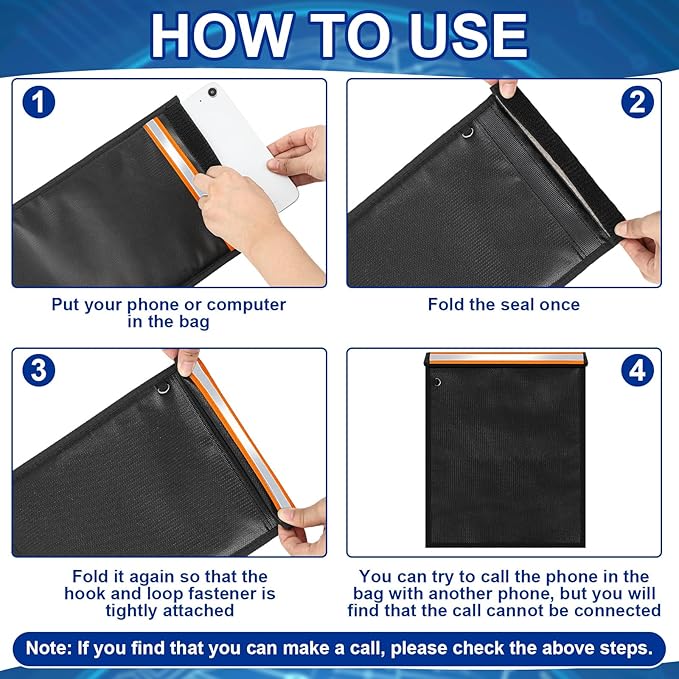 HOW TO USE

1

Put your phone or computer in the bag

2

Fold the seal once

3

Fold it again so that the hook and loop fastener is tightly attached

4

You can try to call the phone in the bag with another phone, but you will find that the call cannot be connected

Note: If you find that you can make a call, please check the above steps.