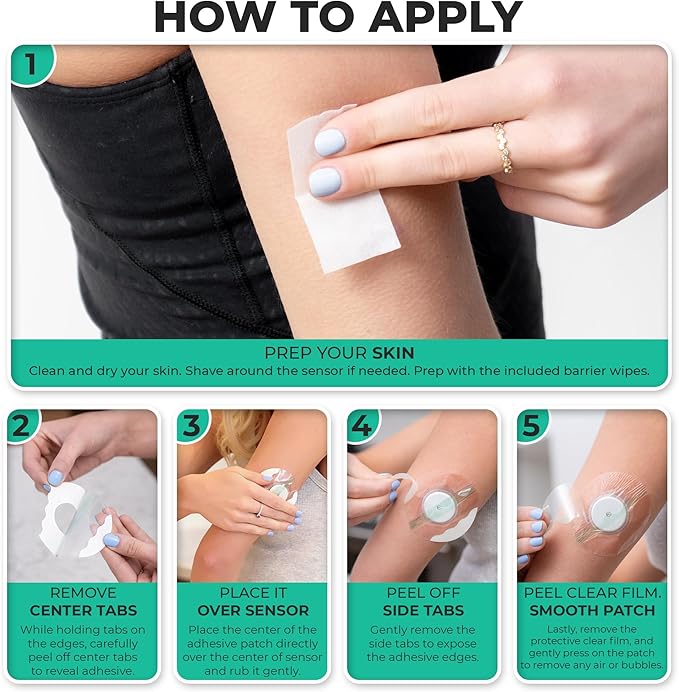 HOW TO APPLY

1

PREP YOUR SKIN
Clean and dry your skin. Shave around the sensor if needed. Prep with the included barrier wipes.

2

REMOVE CENTER TABS
While holding tabs on the edges, carefully peel off center tabs to reveal adhesive.

3

PLACE IT OVER SENSOR
Place the center of the adhesive patch directly over the center of sensor and rub it gently.

4

PEEL OFF SIDE TABS
Gently remove the side tabs to expose the adhesive edges.

5

PEEL CLEAR FILM. SMOOTH PATCH
Lastly, remove the protective clear film, and gently press on the patch to remove any air or bubbles.