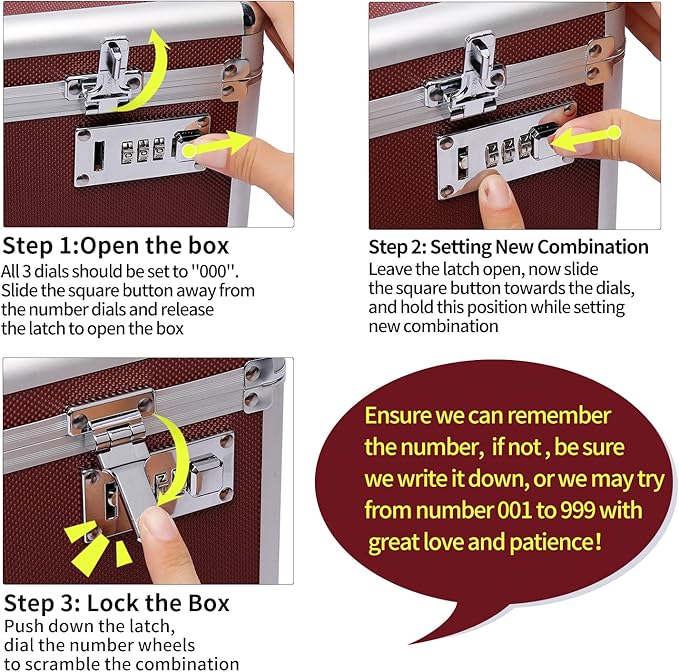 Step 1:Open the box
All 3 dials should be set to "000". Slide the square button away from the number dials and release the latch to open the box

Step 2: Setting New Combination
Leave the latch open, now slide the square button towards the dials, and hold this position while setting new combination

Step 3: Lock the Box
Push down the latch, dial the number wheels to scramble the combination

Ensure we can remember the number, if not , be sure we write it down, or we may try from number 001 to 999 with great love and patience!