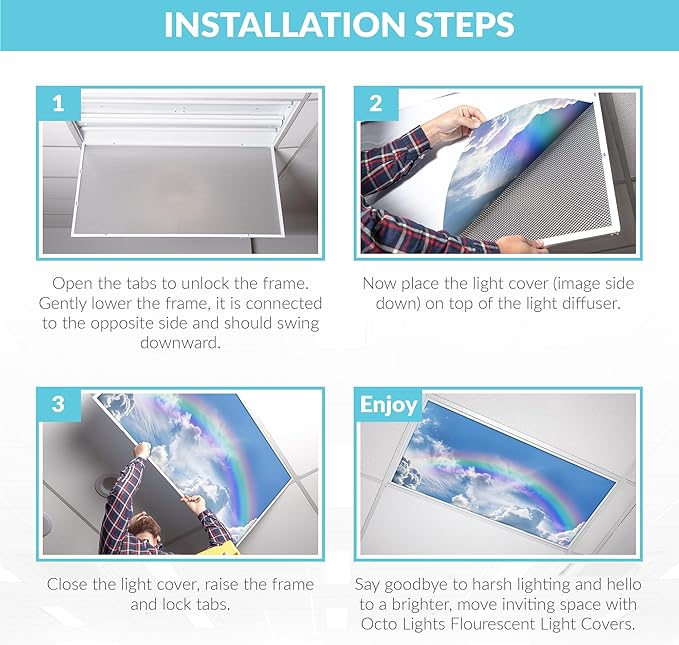 INSTALLATION STEPS

1

Open the tabs to unlock the frame. Gently lower the frame, it is connected to the opposite side and should swing downward.

2

Now place the light cover (image side down) on top of the light diffuser.

3

Close the light cover, raise the frame and lock tabs.

Enjoy

Say goodbye to harsh lighting and hello to a brighter, move inviting space with Octo Lights Flourescent Light Covers.