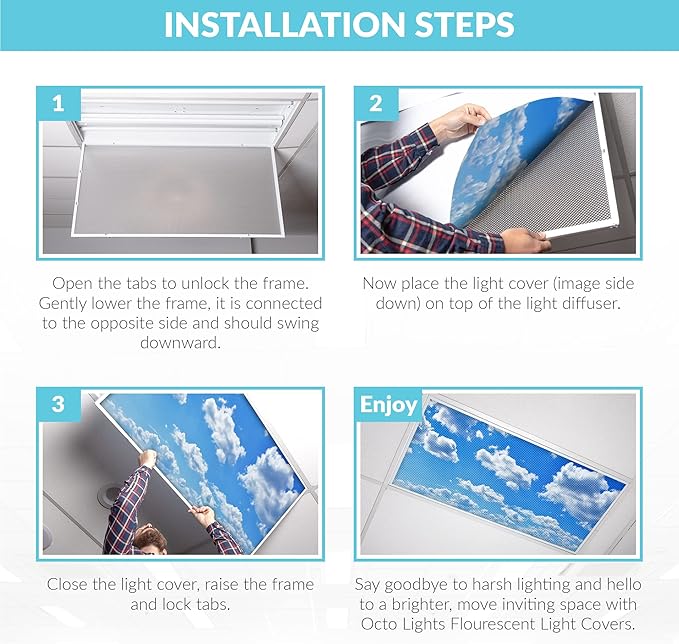 INSTALLATION STEPS

1

Open the tabs to unlock the frame. Gently lower the frame, it is connected to the opposite side and should swing downward.

2

Now place the light cover (image side down) on top of the light diffuser.

3

Close the light cover, raise the frame and lock tabs.

Enjoy

Say goodbye to harsh lighting and hello to a brighter, move inviting space with Octo Lights Flourescent Light Covers.