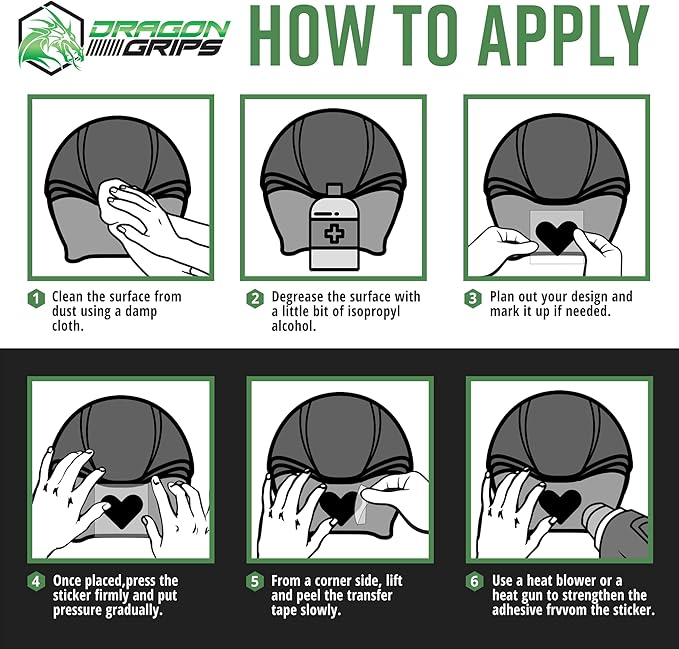 DRAGON GRIPS

HOW TO APPLY

1 Clean the surface from dust using a damp cloth.

2 Degrease the surface with a little bit of isopropyl alcohol.

3 Plan out your design and mark it up if needed.

4 Once placed,press the sticker firmly and put pressure gradually.

5 From a corner side, lift and peel the transfer tape slowly.

6 Use a heat blower or a heat gun to strengthen the adhesive frvvom the sticker.