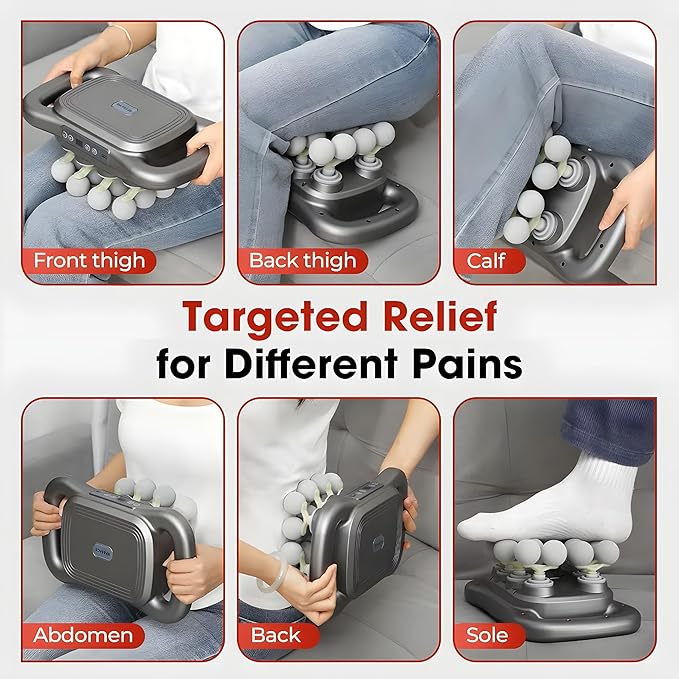 Front thigh

Back thigh

Calf

Targeted Relief
for Different Pains

Abdomen

Back

Sole