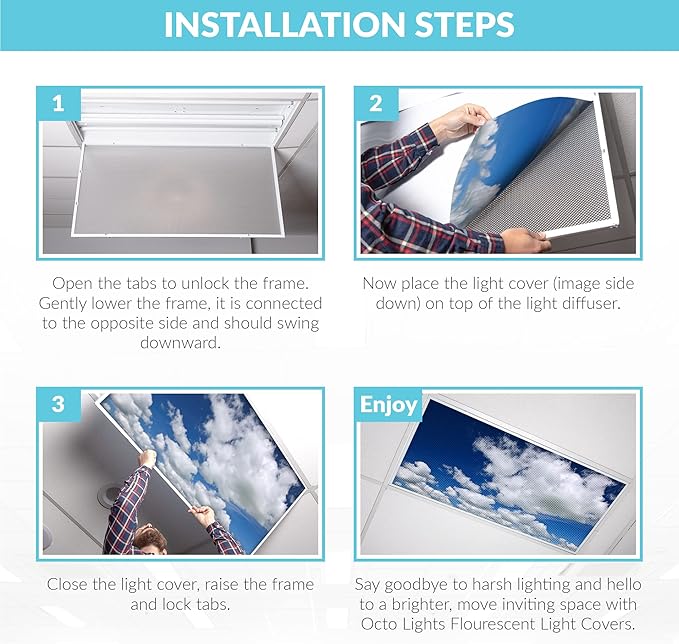 INSTALLATION STEPS

1

Open the tabs to unlock the frame. Gently lower the frame, it is connected to the opposite side and should swing downward.

2

Now place the light cover (image side down) on top of the light diffuser.

3

Close the light cover, raise the frame and lock tabs.

Enjoy

Say goodbye to harsh lighting and hello to a brighter, move inviting space with Octo Lights Flourescent Light Covers.