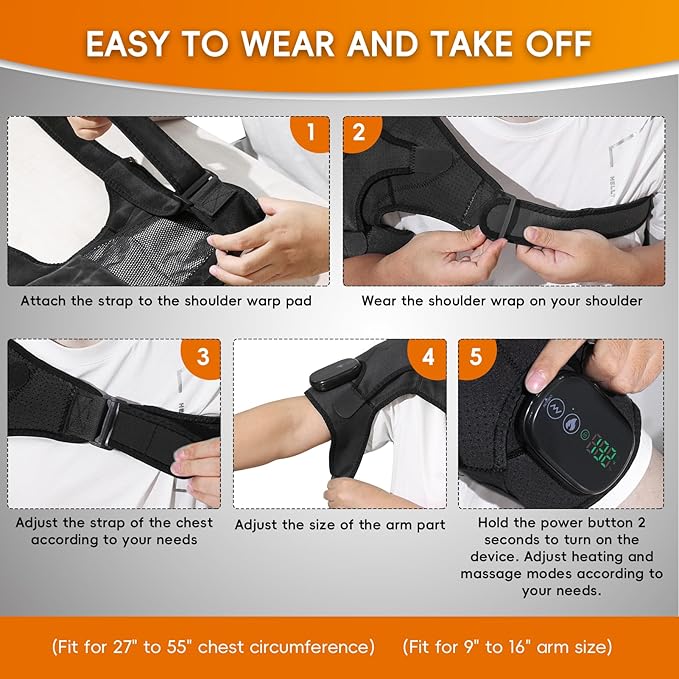 EASY TO WEAR AND TAKE OFF

1

Attach the strap to the shoulder warp pad

2

Wear the shoulder wrap on your shoulder

3

Adjust the strap of the chest according to your needs

4

Adjust the size of the arm part

5

Hold the power button 2 seconds to turn on the device. Adjust heating and massage modes according to your needs.

(Fit for 27" to 55" chest circumference) (Fit for 9" to 16" arm size)