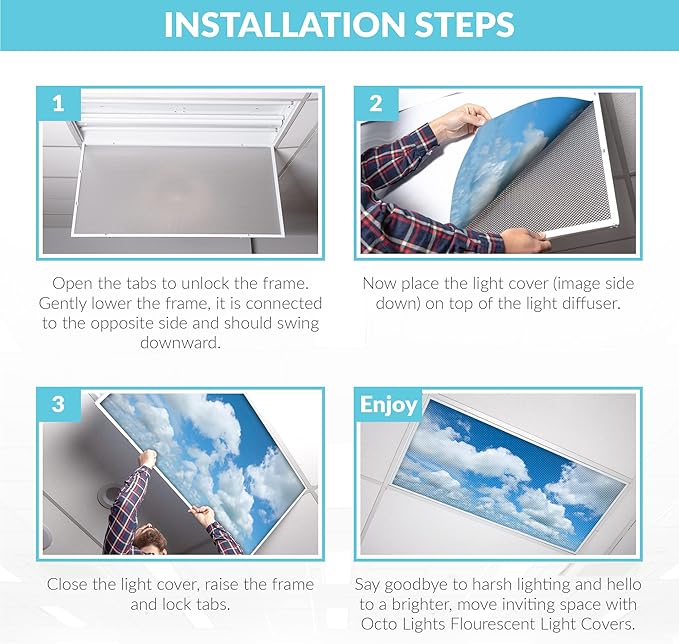 INSTALLATION STEPS

1

Open the tabs to unlock the frame. Gently lower the frame, it is connected to the opposite side and should swing downward.

2

Now place the light cover (image side down) on top of the light diffuser.

3

Close the light cover, raise the frame and lock tabs.

Enjoy

Say goodbye to harsh lighting and hello to a brighter, move inviting space with Octo Lights Flourescent Light Covers.