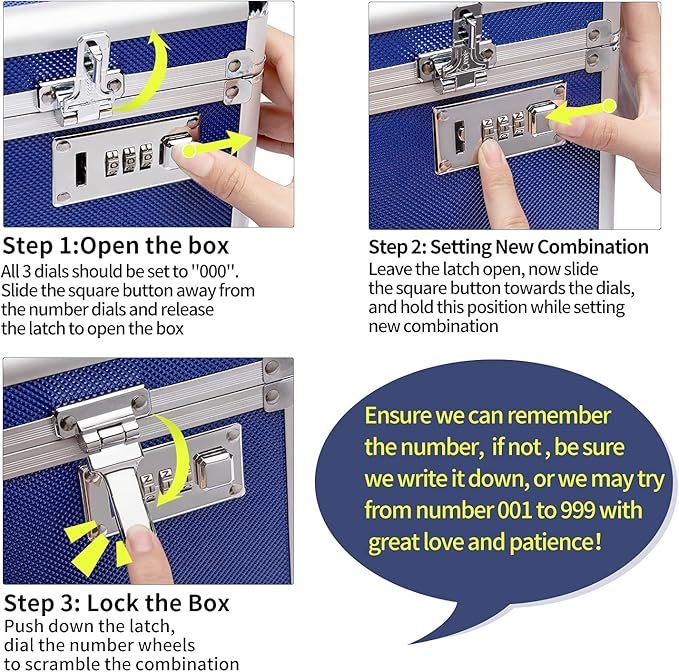 Step 1:Open the box
All 3 dials should be set to "000". Slide the square button away from the number dials and release the latch to open the box

Step 2: Setting New Combination
Leave the latch open, now slide the square button towards the dials, and hold this position while setting new combination

Step 3: Lock the Box
Push down the latch, dial the number wheels to scramble the combination

Ensure we can remember the number, if not , be sure we write it down, or we may try from number 001 to 999 with great love and patience!