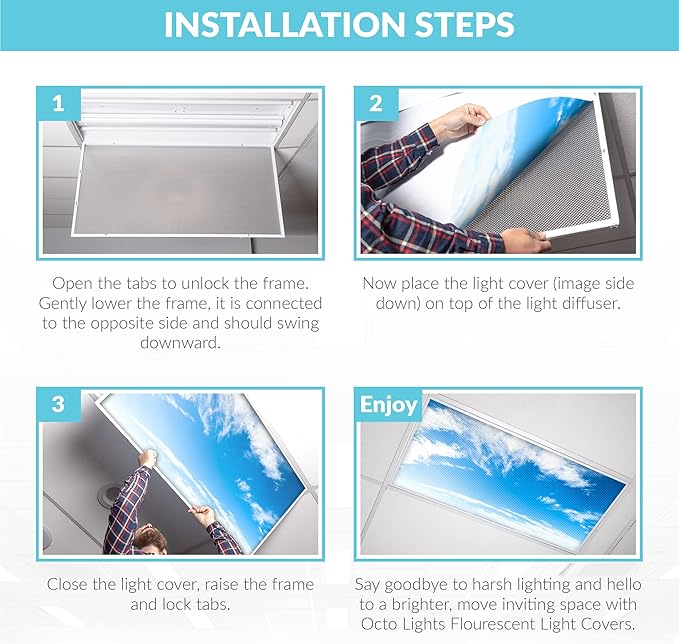 INSTALLATION STEPS

1

Open the tabs to unlock the frame. Gently lower the frame, it is connected to the opposite side and should swing downward.

2

Now place the light cover (image side down) on top of the light diffuser.

3

Close the light cover, raise the frame and lock tabs.

Enjoy

Say goodbye to harsh lighting and hello to a brighter, move inviting space with Octo Lights Flourescent Light Covers.