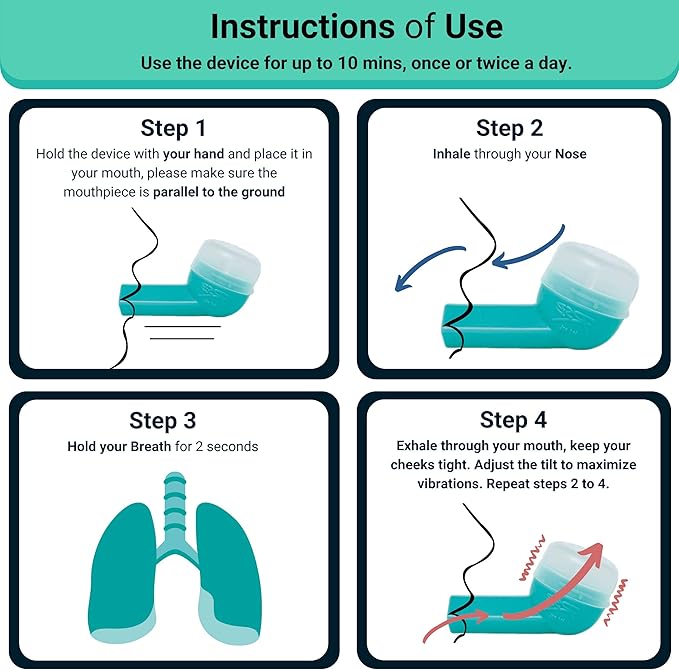 Instructions of Use

Use the device for up to 10 mins, once or twice a day.

Step 1

Hold the device with your hand and place it in your mouth, please make sure the mouthpiece is parallel to the ground

Step 2

Inhale through your Nose

Step 3

Hold your Breath for 2 seconds

Step 4

Exhale through your mouth, keep your cheeks tight. Adjust the tilt to maximize vibrations. Repeat steps 2 to 4.