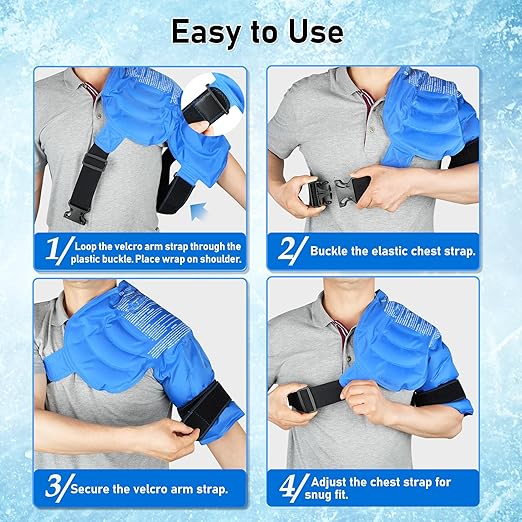 Easy to Use

1/ Loop the velcro arm strap through the plastic buckle. Place wrap on shoulder.

2/ Buckle the elastic chest strap.

3/ Secure the velcro arm strap.

4/ Adjust the chest strap for snug fit.