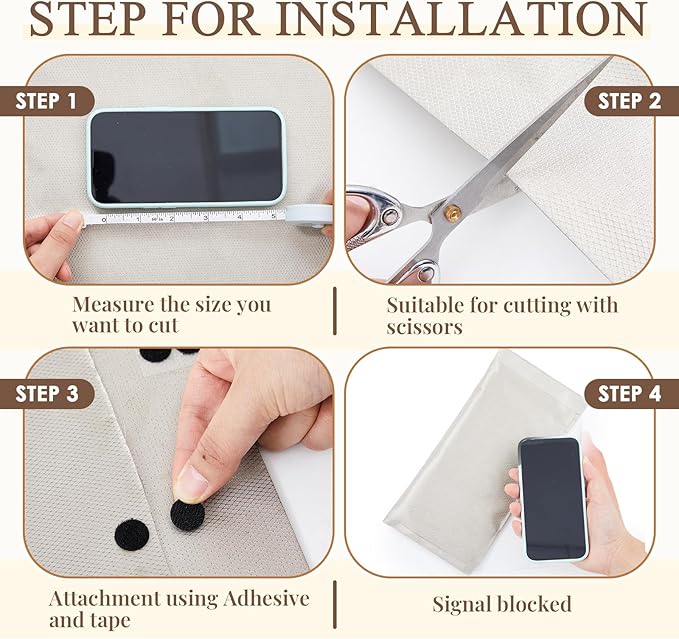 STEP FOR INSTALLATION

STEP 1

Measure the size you want to cut

STEP 2

Suitable for cutting with scissors

STEP 3

Attachment using Adhesive and tape

STEP 4

Signal blocked