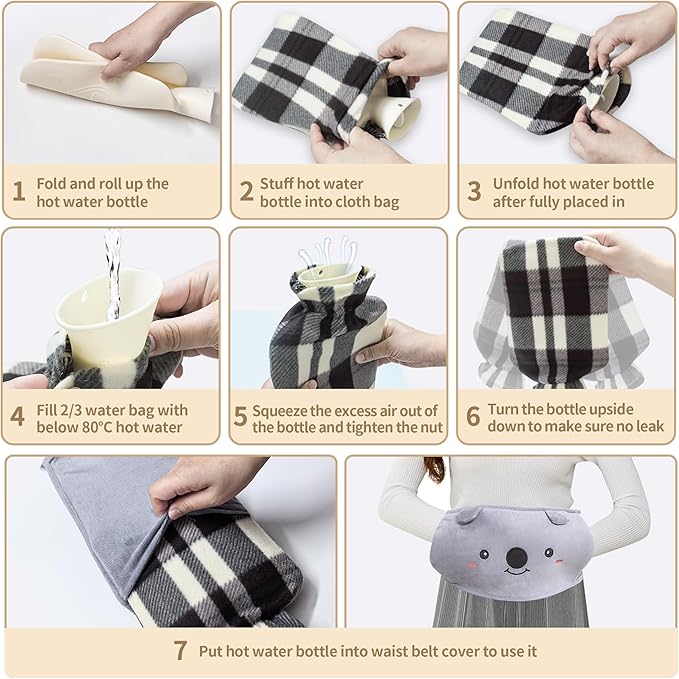 1 Fold and roll up the hot water bottle

2 Stuff hot water bottle into cloth bag

3 Unfold hot water bottle after fully placed in

4 Fill 2/3 water bag with below 80°C hot water

5 Squeeze the excess air out of the bottle and tighten the nut

6 Turn the bottle upside down to make sure no leak

7 Put hot water bottle into waist belt cover to use it