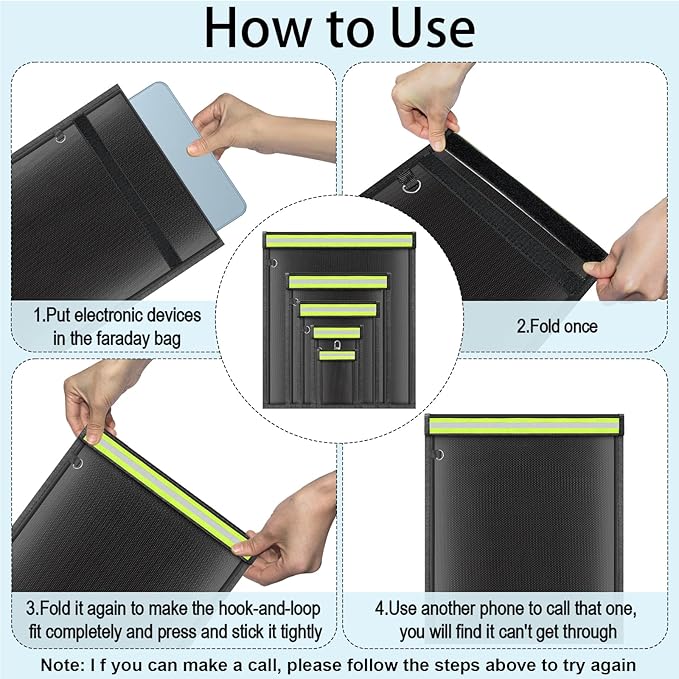 How to Use

1.Put electronic devices in the faraday bag

2.Fold once

3.Fold it again to make the hook-and-loop fit completely and press and stick it tightly

4.Use another phone to call that one, you will find it can't get through

Note: I f you can make a call, please follow the steps above to try again