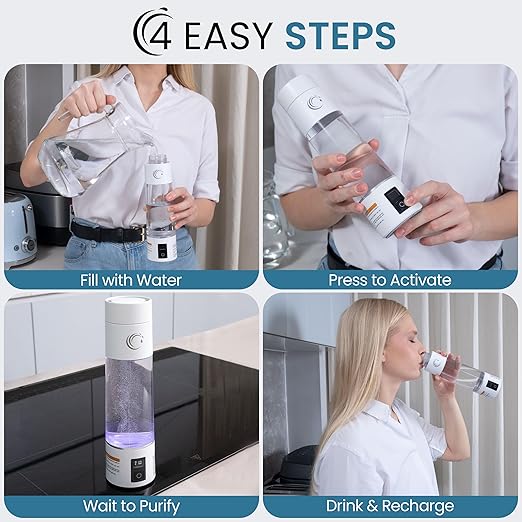 4 EASY STEPS

Fill with Water

Press to Activate

Wait to Purify

Drink & Recharge