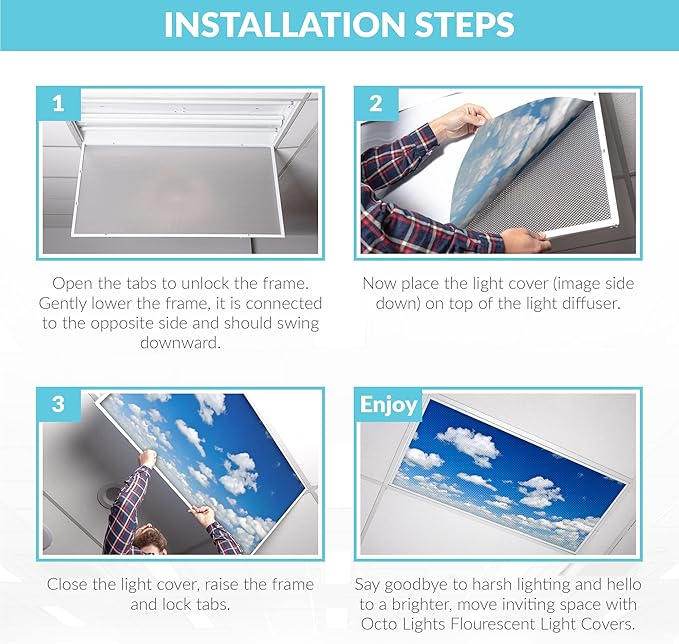 INSTALLATION STEPS

1

Open the tabs to unlock the frame. Gently lower the frame, it is connected to the opposite side and should swing downward.

2

Now place the light cover (image side down) on top of the light diffuser.

3

Close the light cover, raise the frame and lock tabs.

Enjoy

Say goodbye to harsh lighting and hello to a brighter, move inviting space with Octo Lights Flourescent Light Covers.