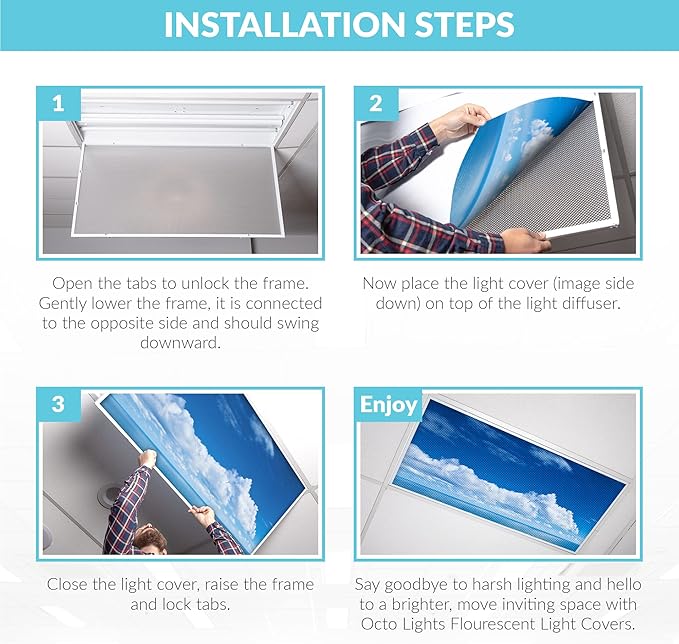 INSTALLATION STEPS

1

Open the tabs to unlock the frame. Gently lower the frame, it is connected to the opposite side and should swing downward.

2

Now place the light cover (image side down) on top of the light diffuser.

3

Close the light cover, raise the frame and lock tabs.

Enjoy

Say goodbye to harsh lighting and hello to a brighter, move inviting space with Octo Lights Flourescent Light Covers.