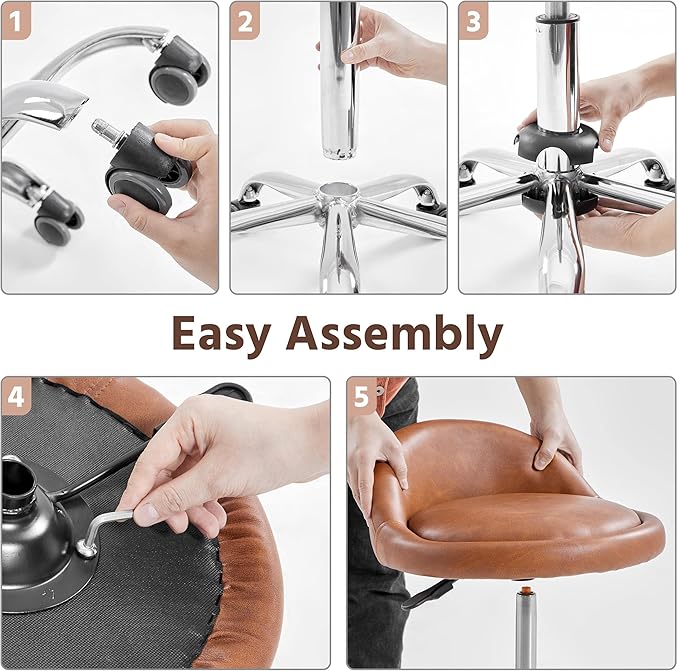 1

2

3

Easy Assembly

4

5