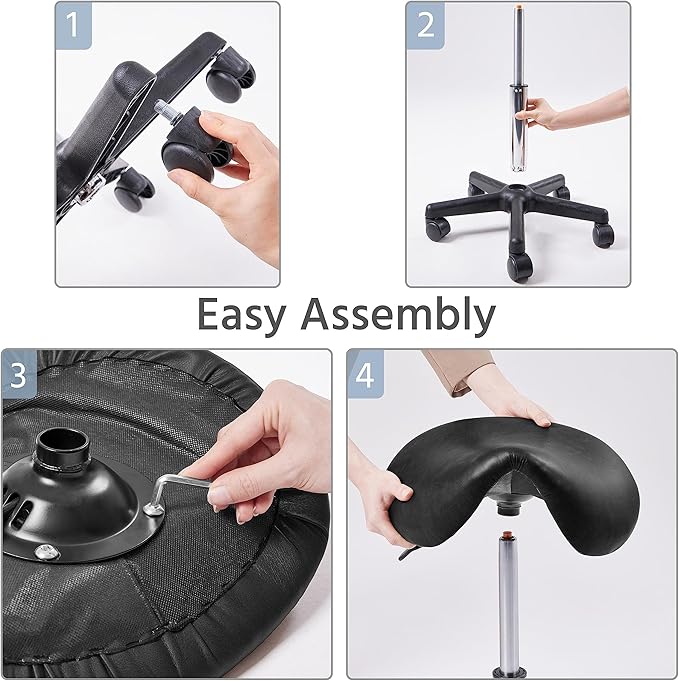 1

2

Easy Assembly

3

4